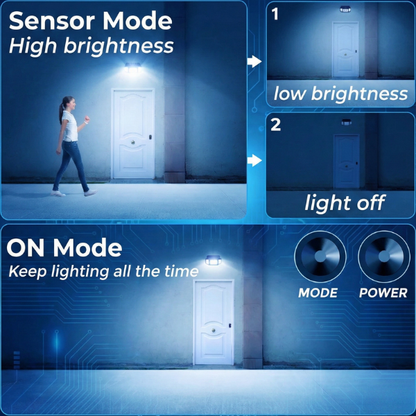 Sensor Mode
High brightness

1
low brightness

2
light off

ON Mode
Keep lighting all the time

MODE
POWER